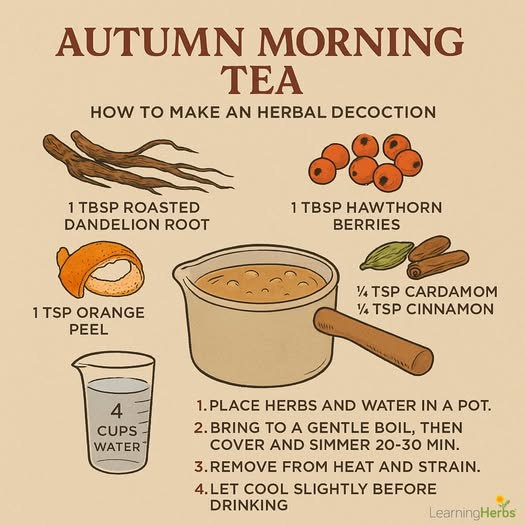 AUTUMN MORNING TEA

HOW TO MAKE AN HERBAL DECOCTION

1 TBSP ROASTED DANDELION ROOT

1 TBSP HAWTHORN BERRIES

1 TSP ORANGE PEEL

¼ TSP CARDAMOM
¼ TSP CINNAMON

4 CUPS WATER

1. PLACE HERBS AND WATER IN A POT.
2. BRING TO A GENTLE BOIL, THEN COVER AND SIMMER 20-30 MIN.
3. REMOVE FROM HEAT AND STRAIN.
4. LET COOL SLIGHTLY BEFORE DRINKING

LearningHerbs